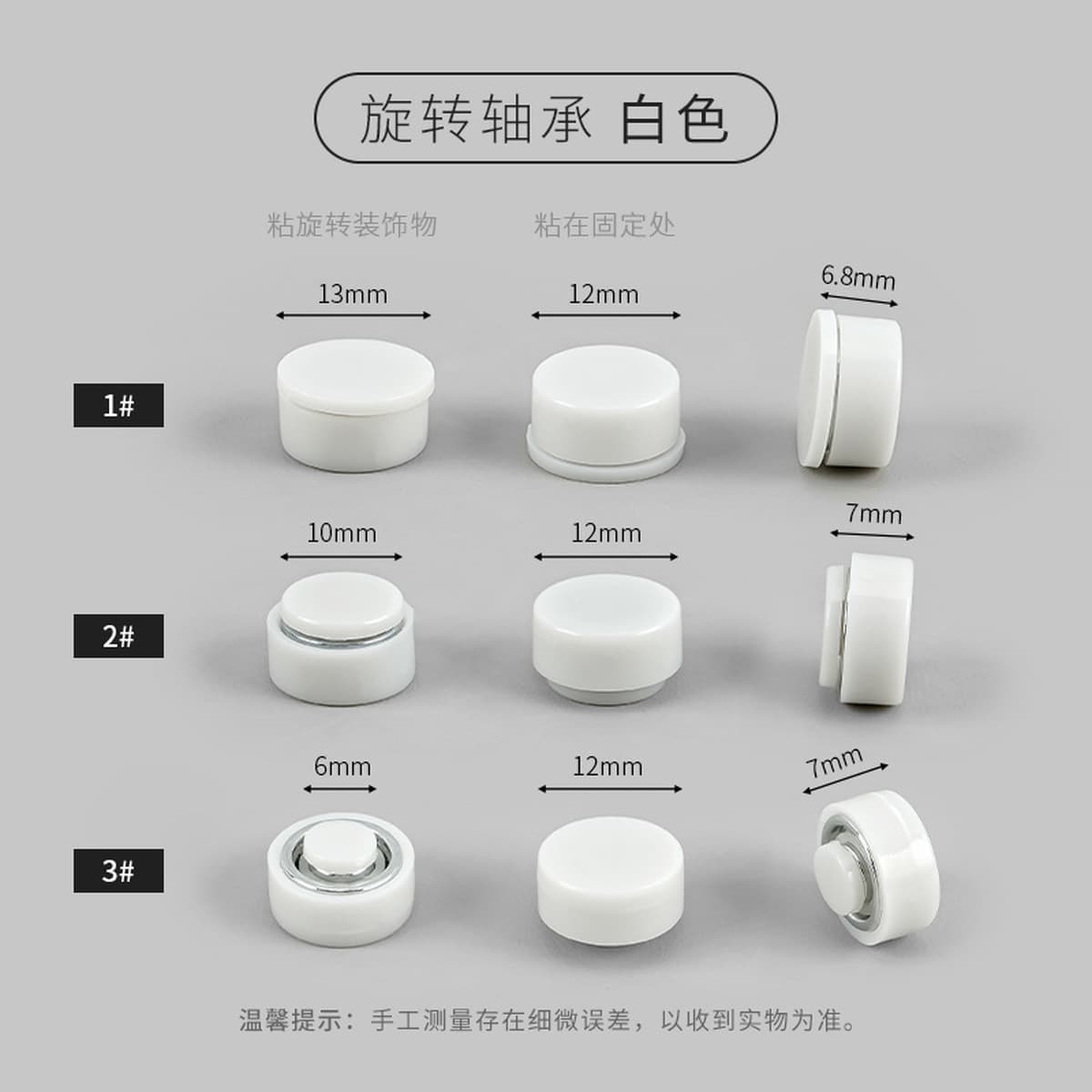 旋转轴承 白色

粘旋转装饰物

粘在固定处

13mm

12mm

6.8mm

1#

10mm

12mm

7mm

2#

6mm

12mm

7mm

3#

温馨提示：手工测量存在细微误差，以收到实物为准。